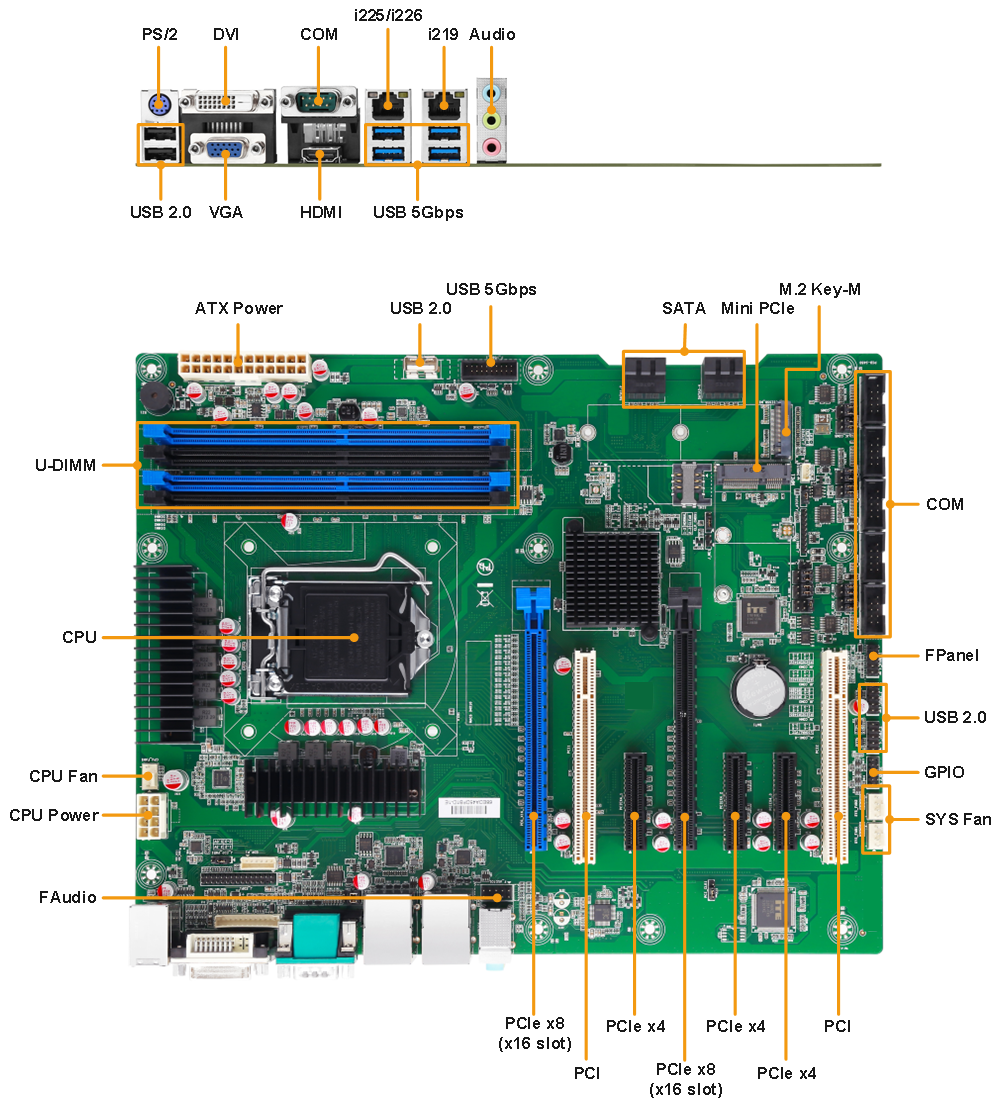 PS/2
DVI
COM
i225/i226
i219
Audio
USB 2.0
VGA
HDMI
USB 5Gbps

ATX Power
USB 2.0
USB 5Gbps
SATA
Mini PCIe
M.2 Key-M
U-DIMM
COM
CPU
FPanel
USB 2.0
CPU Fan
GPIO
CPU Power
SYS Fan
FAudio
PCIe x8 (x16 slot)
PCI
PCIe x4
PCIe x8 (x16 slot)
PCIe x4
PCIe x4
PCI